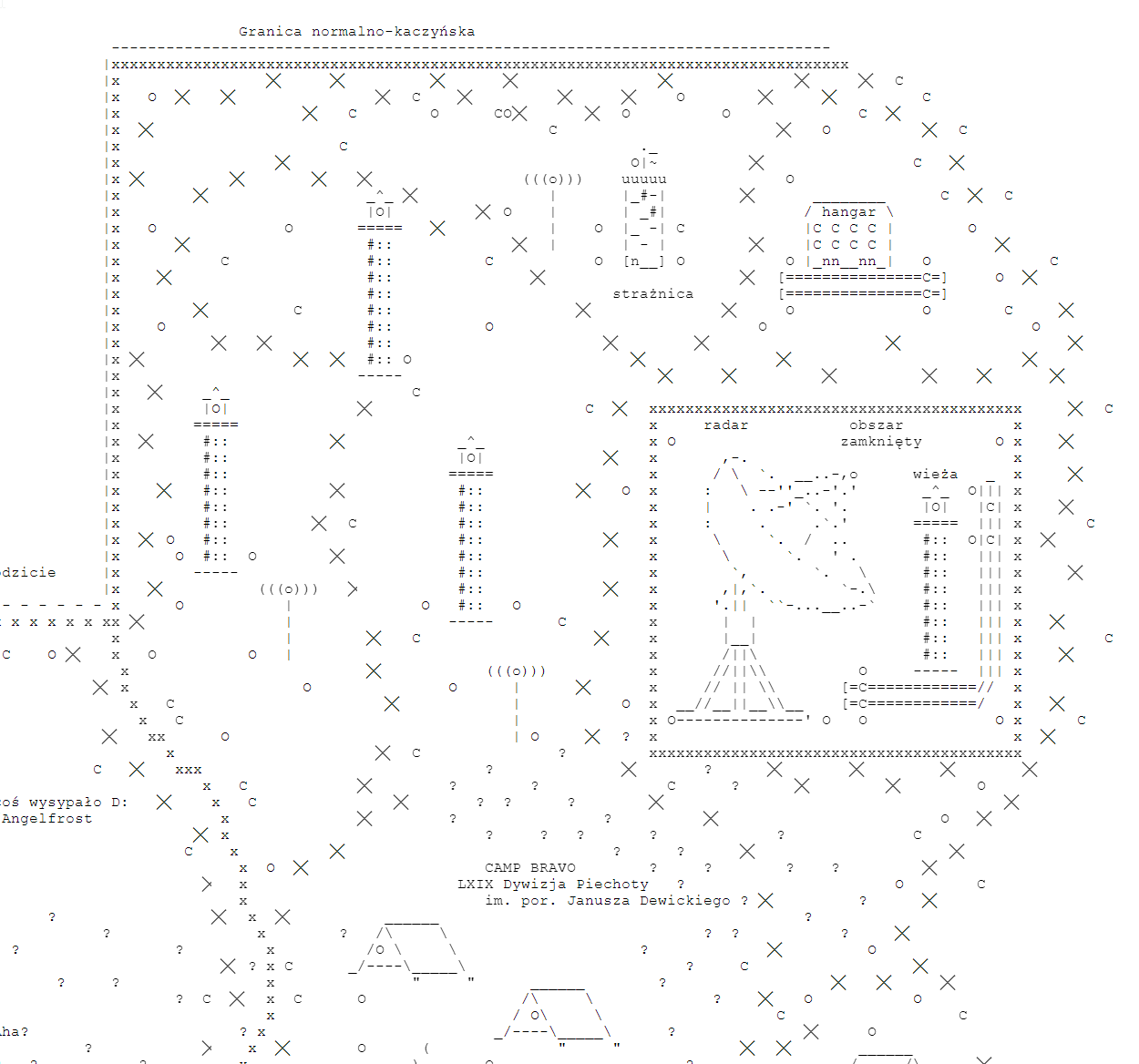 Granica normalno-kaczyńska

hangar

strażnica

radar

obszar zamknięty

wieża

dzicie

oś wysypało D:
Angelfrost

CAMP BRAVO
LXIX Dywizja Piechoty
im. por. Janusza Dewickiego

ha?